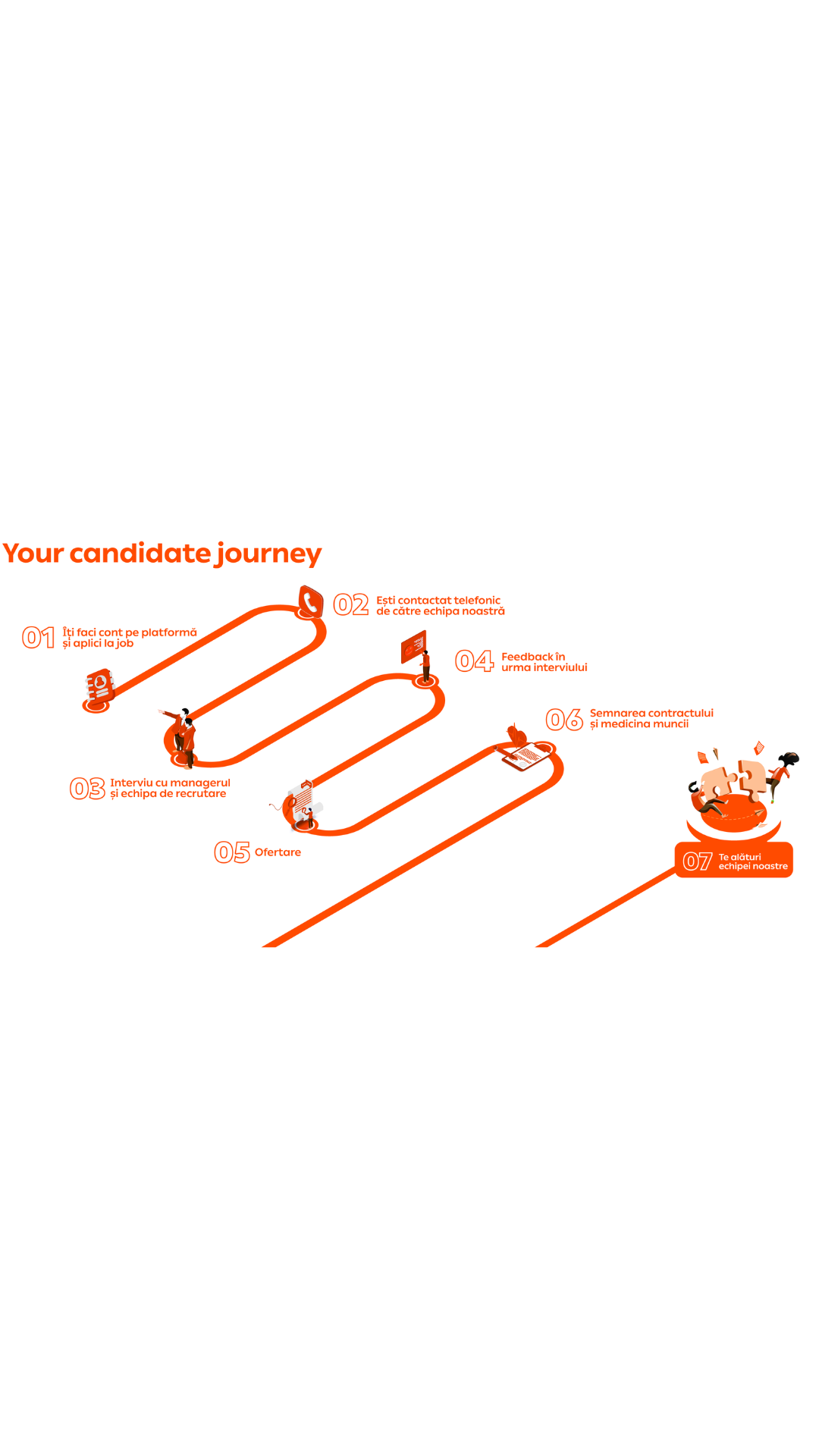 Your candidate journey

01 Îți faci cont pe platformă și aplici la job

02 Ești contactat telefonic de către echipa noastră

03 Interviu cu managerul și echipa de recrutare

04 Feedback în urma interviului

05 Ofertare

06 Semnarea contractului și medicina muncii

07 Te alături echipei noastre